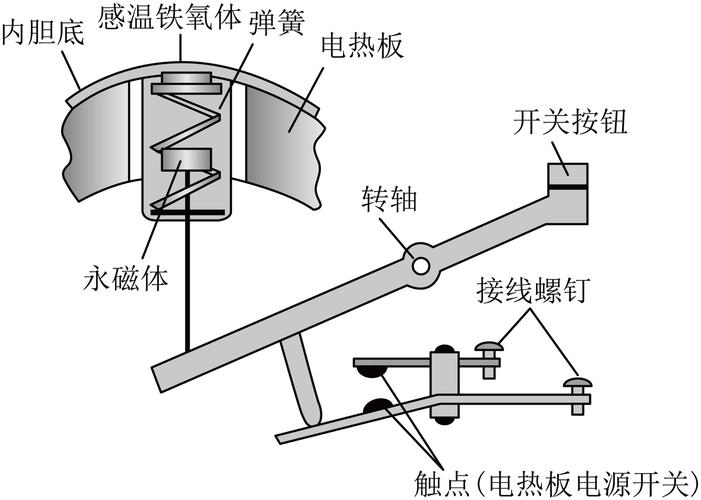 内胆底
感温铁氧体
弹簧
电热板
开关按钮
转轴
永磁体
接线螺钉
触点(电热板电源开关)