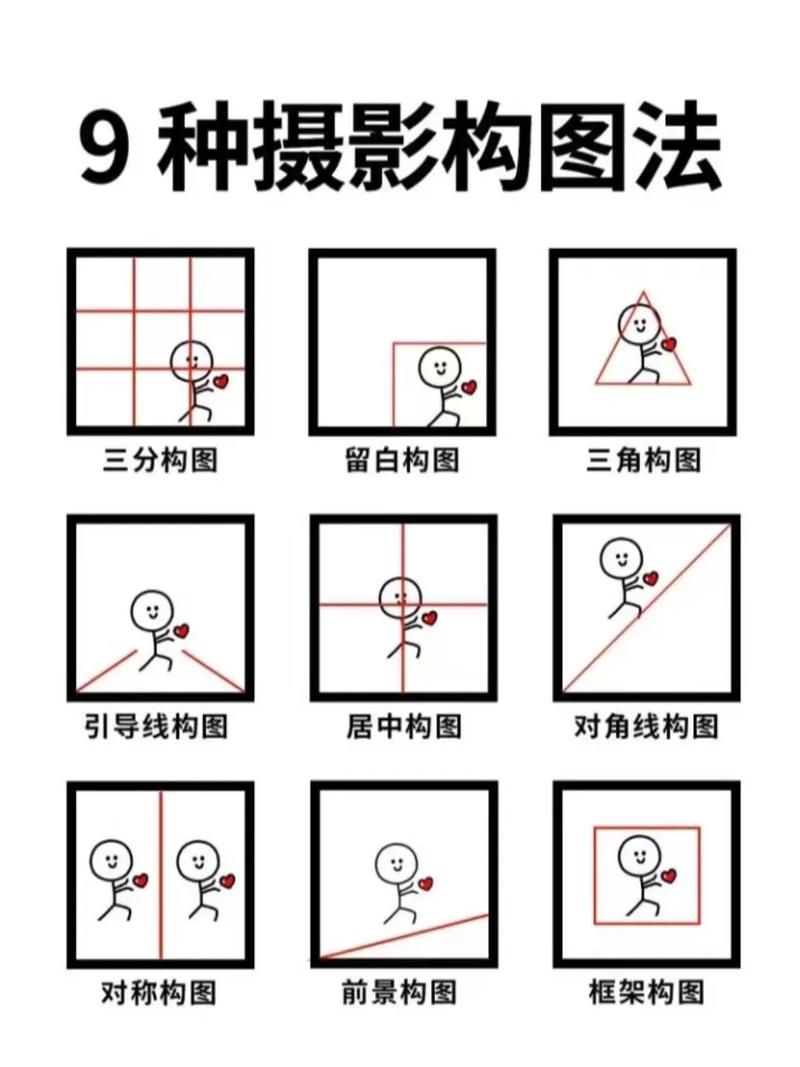 9 种摄影构图法

三分构图

留白构图

三角构图

引导线构图

居中构图

对角线构图

对称构图

前景构图

框架构图