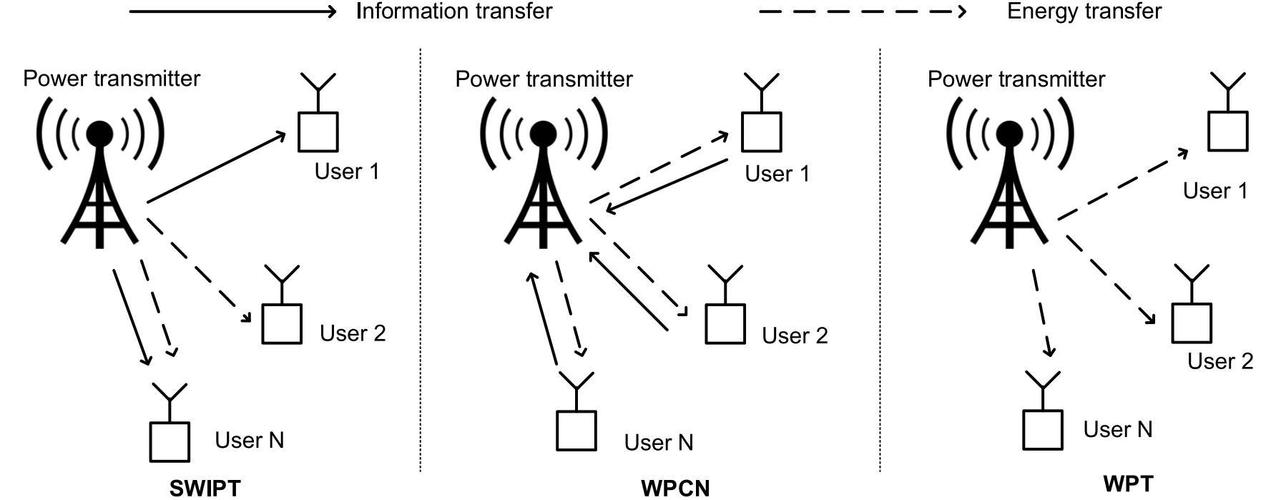 Information transfer

Energy transfer

Power transmitter

User 1

User 2

User N

SWIPT

Power transmitter

User 1

User 2

User N

WPCN

Power transmitter

User 1

User 2

User N

WPT