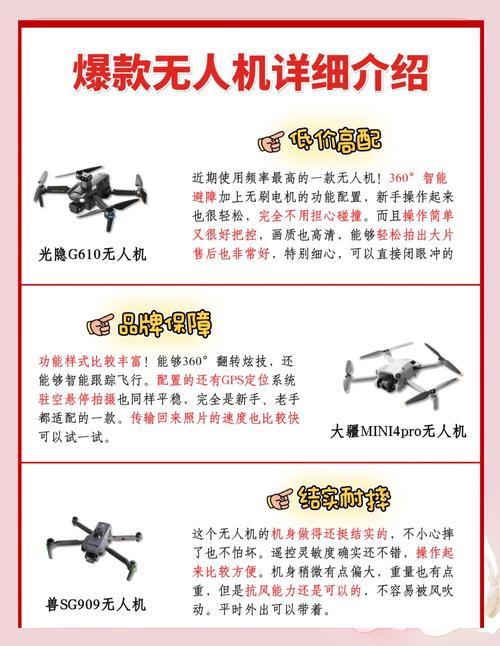 爆款无人机详细介绍

低价高配

近期使用频率最高的一款无人机！360°智能避障加上无刷电机的功能配置，新手操作起来也很轻松，完全不用担心碰撞。而且操作简单又很好把控，画质也高清，能够轻松拍出大片售后也非常好，特别细心，可以直接闭眼冲的

光隐G610无人机

品牌保障

功能样式比较丰富！能够360°翻转炫技，还能够智能跟踪飞行。配置的还有GPS定位系统驻空悬停拍摄也同样平稳，完全是新手、老手都适配的一款。传输回来照片的速度也比较快可以试一试。

大疆MINI4pro无人机

结实耐摔

这个无人机的机身做得还挺结实的，不小心摔了也不怕坏。遥控灵敏度确实还不错，操作起来比较方便。机身稍微有点偏大，重量也有点重，但是抗风能力还是可以的，不容易被风吹动。平时外出可以带着。

兽SG909无人机