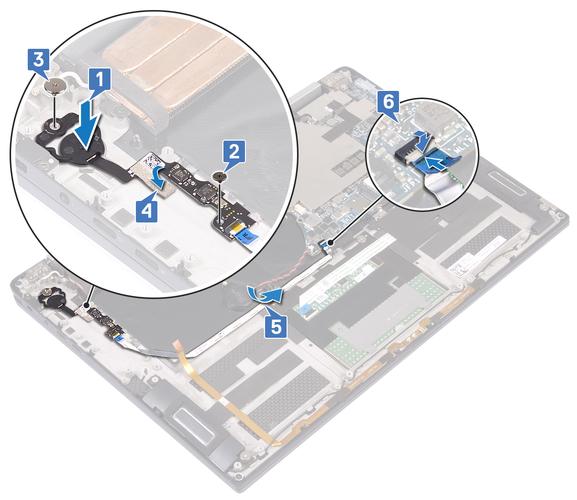 3
1
2
4
6
5