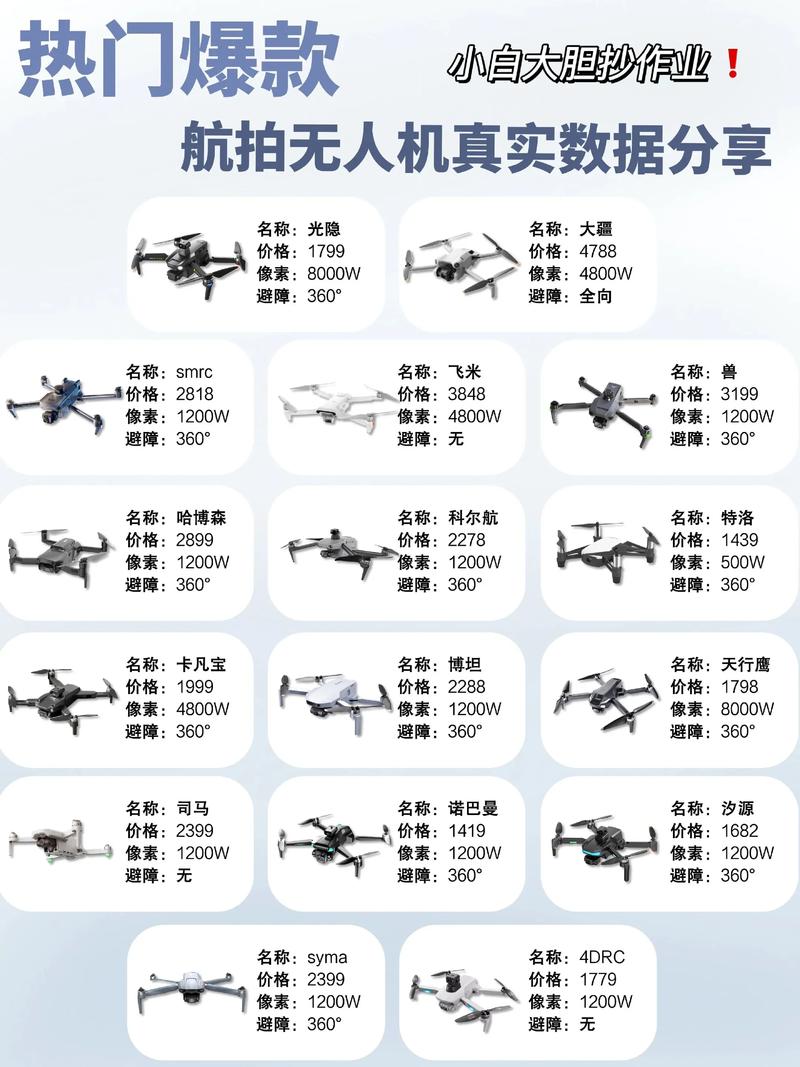 热门爆款

小白大胆抄作业❗

航拍无人机真实数据分享

名称：光隐
价格：1799
像素：8000W
避障：360°

名称：大疆
价格：4788
像素：4800W
避障：全向

名称：smrc
价格：2818
像素：1200W
避障：360°

名称：飞米
价格：3848
像素：4800W
避障：无

名称：兽
价格：3199
像素：1200W
避障：360°

名称：哈博森
价格：2899
像素：1200W
避障：360°

名称：科尔航
价格：2278
像素：1200W
避障：360°

名称：特洛
价格：1439
像素：500W
避障：360°

名称：卡凡宝
价格：1999
像素：4800W
避障：360°

名称：博坦
价格：2288
像素：1200W
避障：360°

名称：天行鹰
价格：1798
像素：8000W
避障：360°

名称：司马
价格：2399
像素：1200W
避障：无

名称：诺巴曼
价格：1419
像素：1200W
避障：360°

名称：汐源
价格：1682
像素：1200W
避障：360°

名称：syma
价格：2399
像素：1200W
避障：360°

名称：4DRC
价格：1779
像素：1200W
避障：无